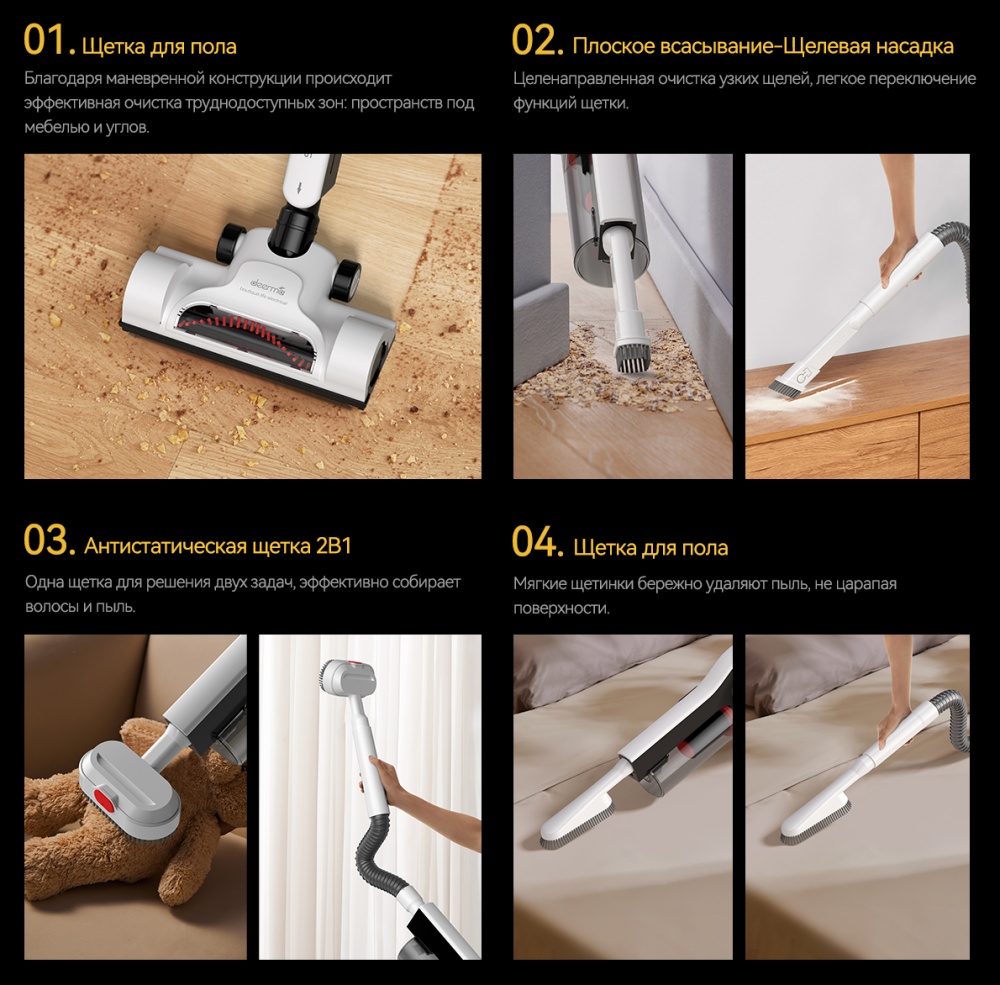 01. Щетка для пола

Благодаря маневренной конструкции происходит эффективная очистка труднодоступных зон: пространств под мебелью и углов.

deerma

02. Плоское всасывание-Щелевая насадка

Целенаправленная очистка узких щелей, легкое переключение функций щетки.

03. Антистатическая щетка 2В1

Одна щетка для решения двух задач, эффективно собирает волосы и пыль.

04. Щетка для пола

Мягкие щетинки бережно удаляют пыль, не царапая поверхности.