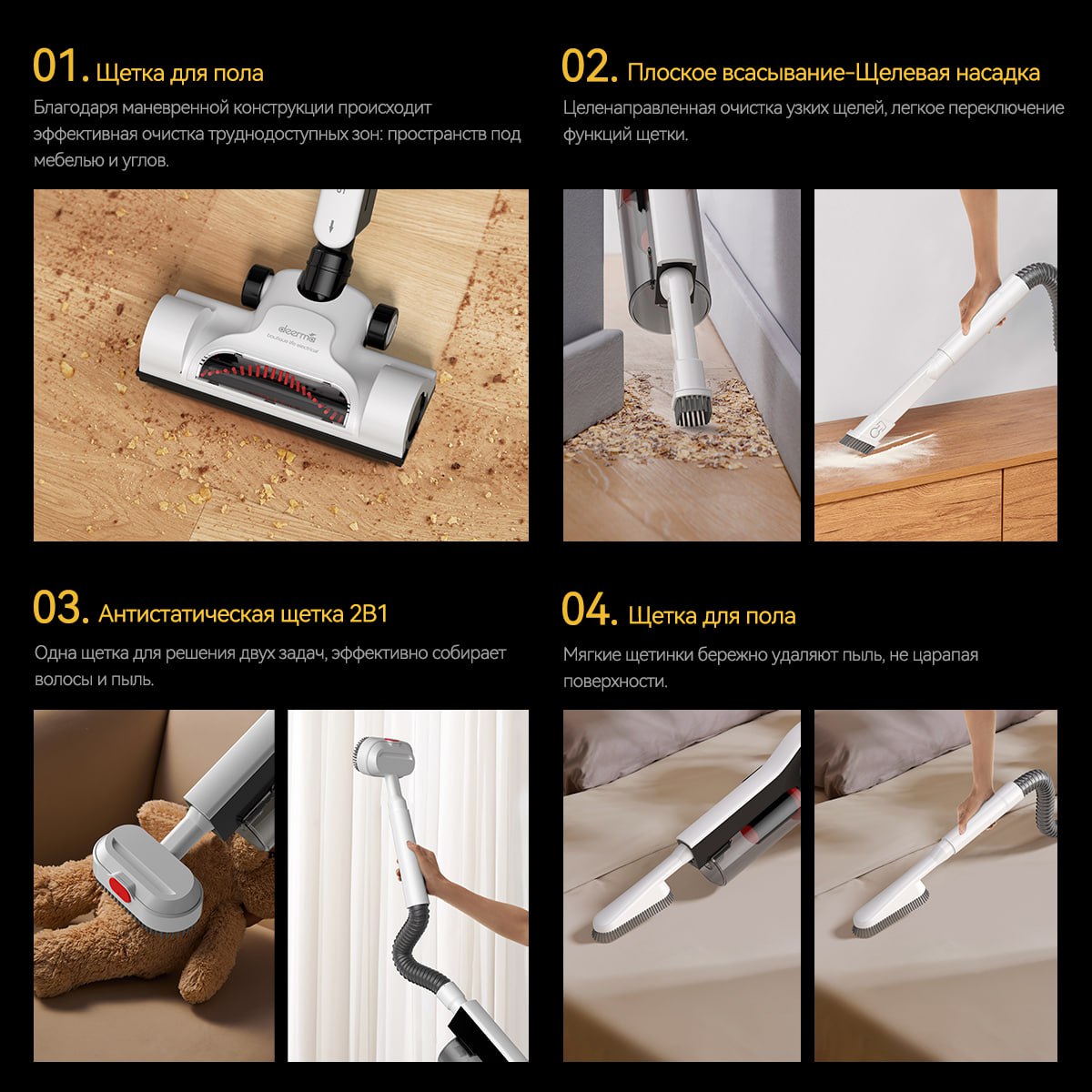 01. Щетка для пола

Благодаря маневренной конструкции происходит эффективная очистка труднодоступных зон: пространств под мебелью и углов.

deerma
boutique life electrical

02. Плоское всасывание-Щелевая насадка

Целенаправленная очистка узких щелей, легкое переключение функций щетки.

03. Антистатическая щетка 2В1

Одна щетка для решения двух задач, эффективно собирает волосы и пыль.

04. Щетка для пола

Мягкие щетинки бережно удаляют пыль, не царапая поверхности.