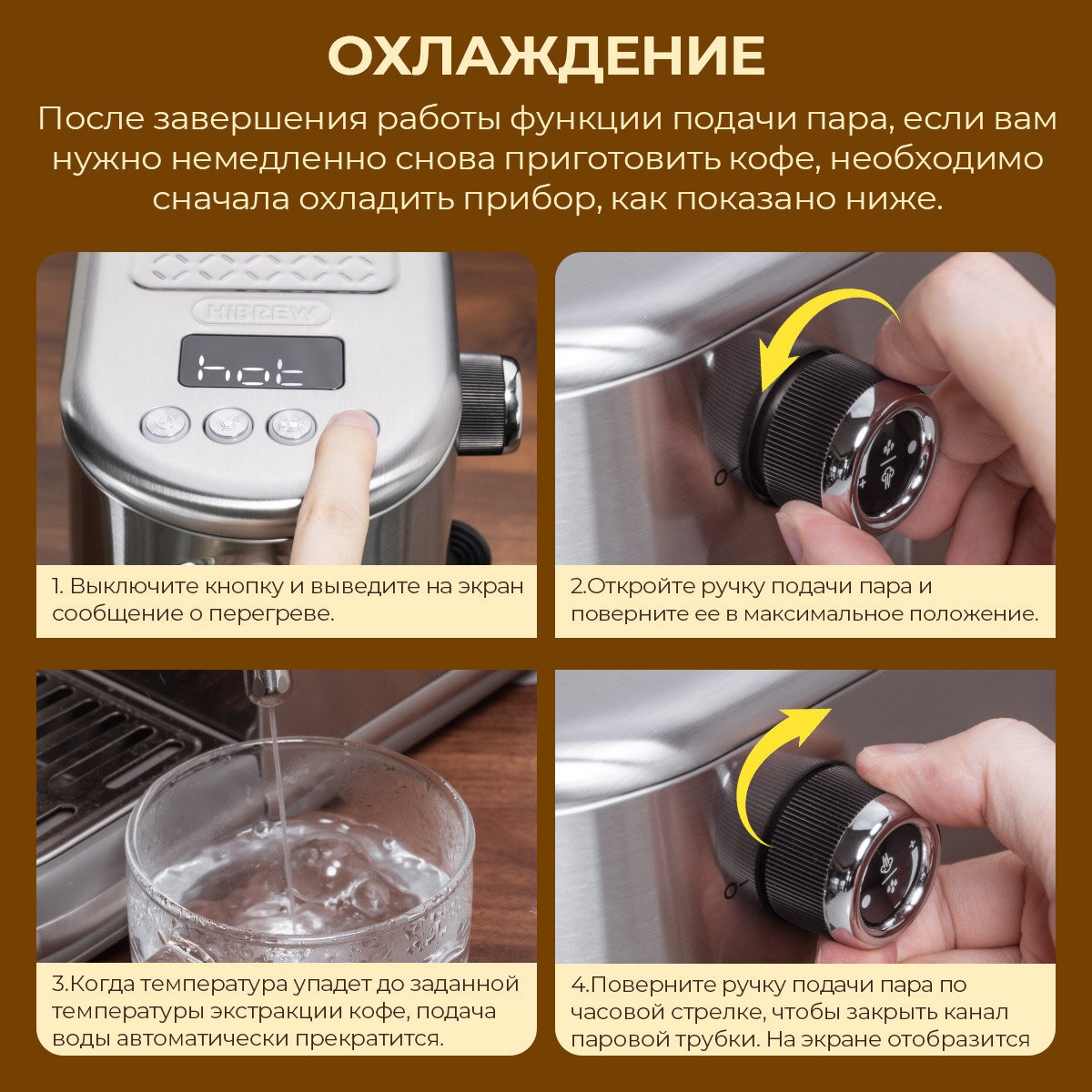 ОХЛАЖДЕНИЕ

После завершения работы функции подачи пара, если вам нужно немедленно снова приготовить кофе, необходимо сначала охладить прибор, как показано ниже.

HiBREW

hot

1. Выключите кнопку и выведите на экран сообщение о перегреве.

2.Откройте ручку подачи пара и поверните ее в максимальное положение.

3.Когда температура упадет до заданной температуры экстракции кофе, подача воды автоматически прекратится.

4.Поверните ручку подачи пара по часовой стрелке, чтобы закрыть канал паровой трубки. На экране отобразится