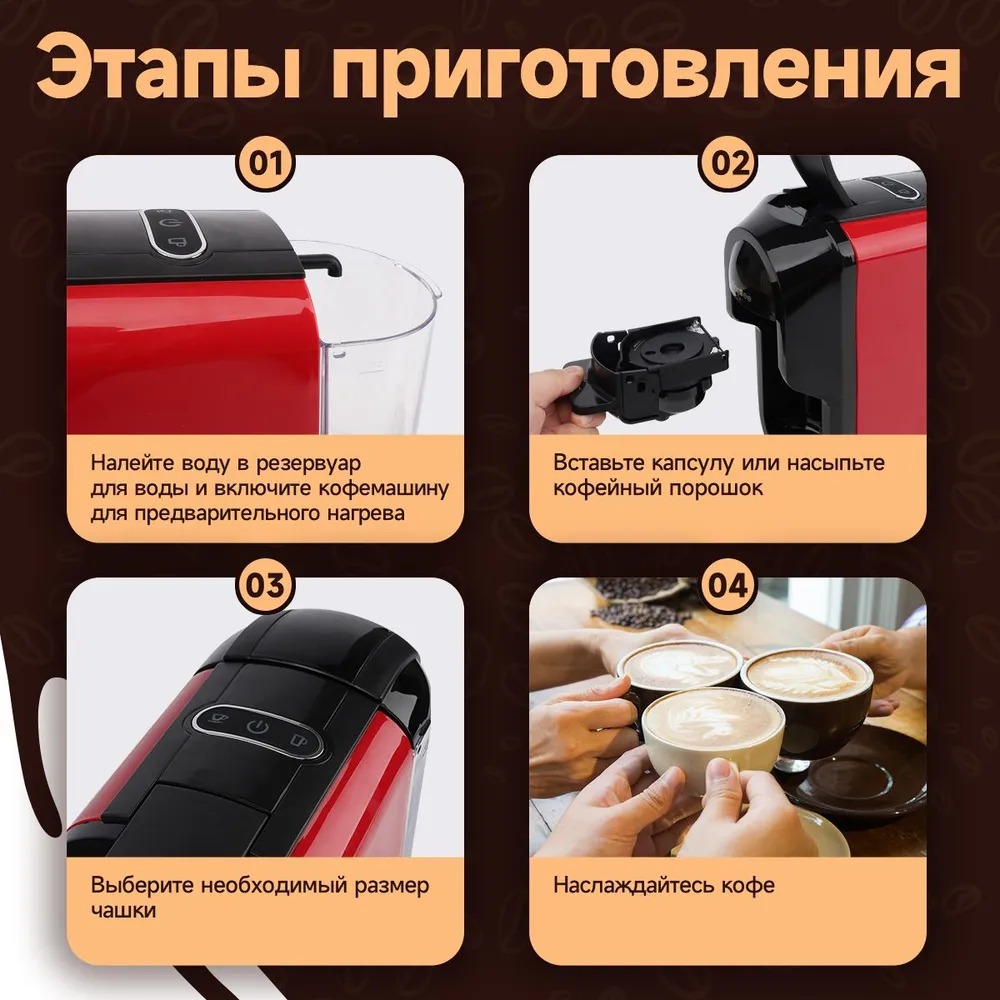 Этапы приготовления

01

Налейте воду в резервуар для воды и включите кофемашину для предварительного нагрева

02

Вставьте капсулу или насыпьте кофейный порошок

03

Выберите необходимый размер чашки

04

Наслаждайтесь кофе