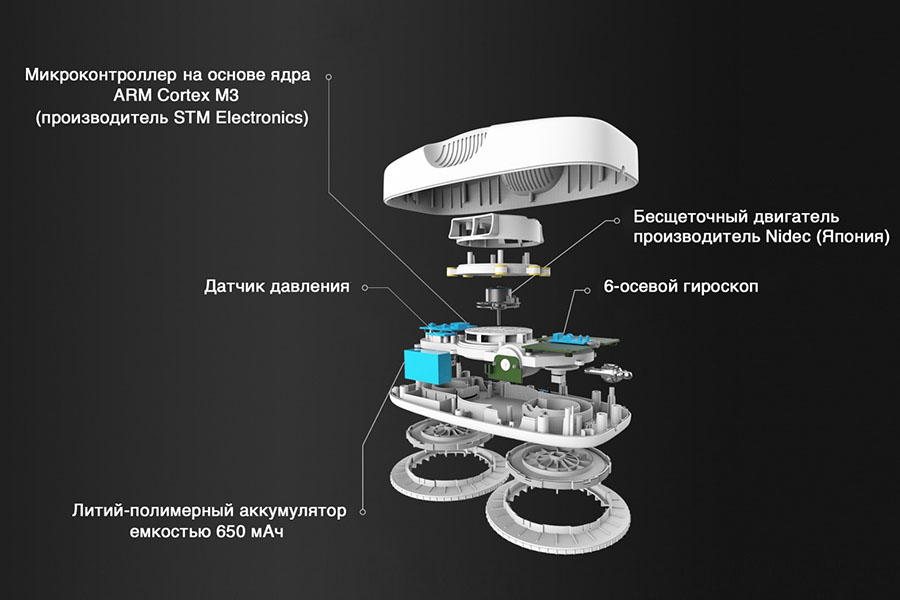 Микроконтроллер на основе ядра ARM Cortex M3 (производитель STM Electronics)

Бесщеточный двигатель производитель Nidec (Япония)

Датчик давления

6-осевой гироскоп

Литий-полимерный аккумулятор емкостью 650 мАч