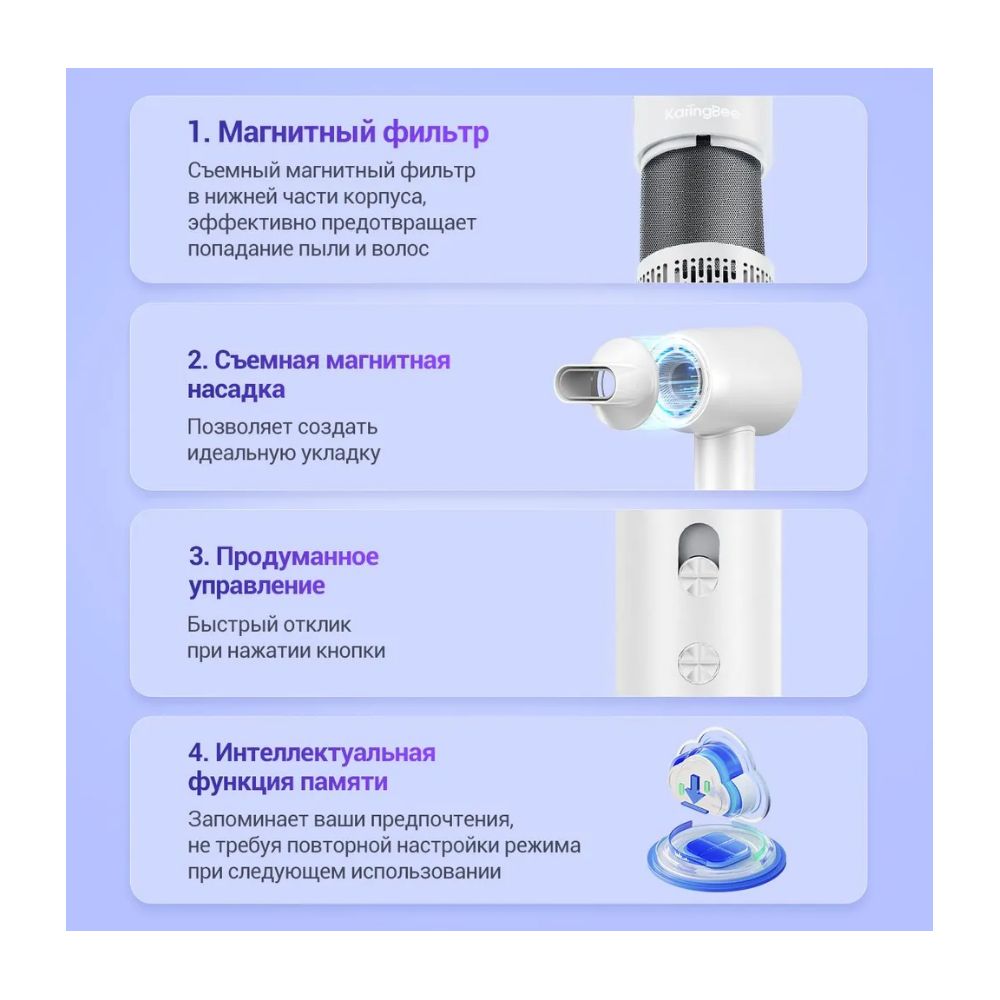 1. Магнитный фильтр

Съемный магнитный фильтр в нижней части корпуса, эффективно предотвращает попадание пыли и волос

KaringBee

2. Съемная магнитная насадка

Позволяет создать идеальную укладку

3. Продуманное управление

Быстрый отклик при нажатии кнопки

4. Интеллектуальная функция памяти

Запоминает ваши предпочтения, не требуя повторной настройки режима при следующем использовании