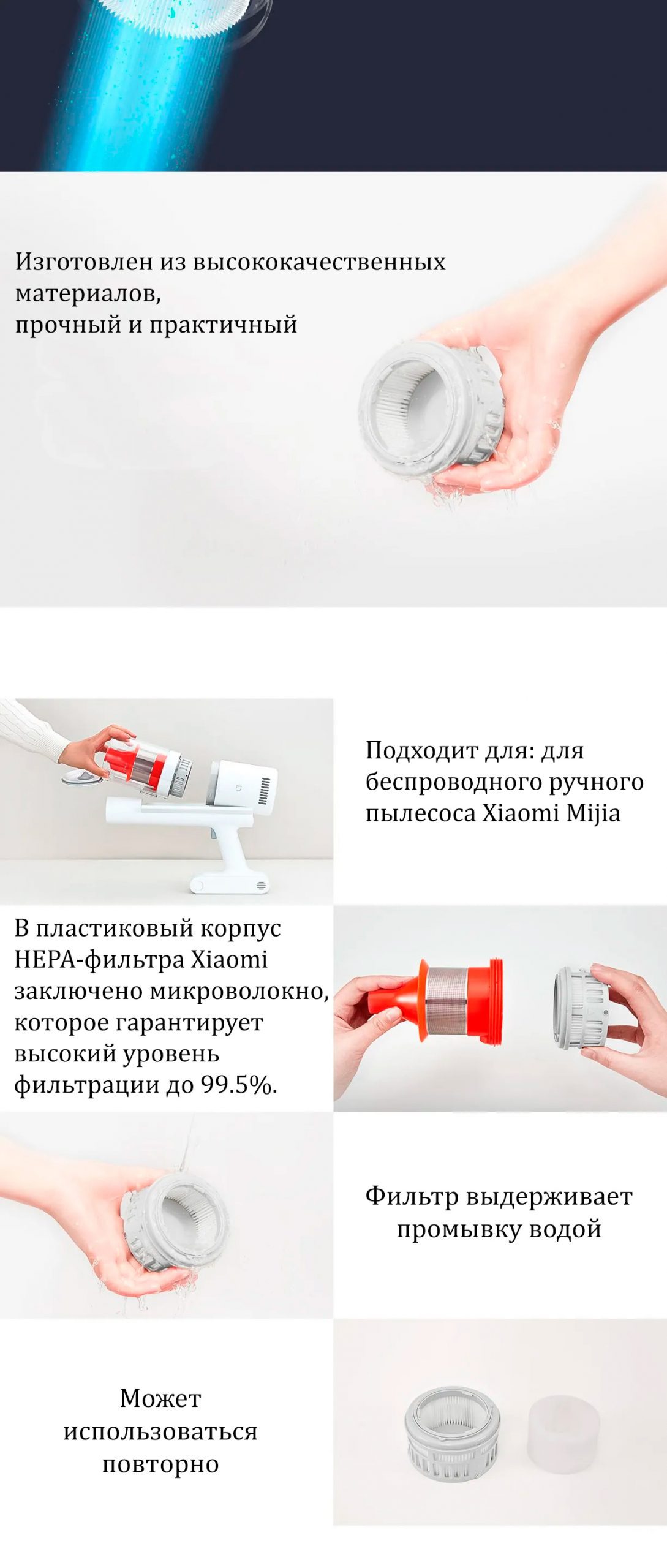 Изготовлен из высококачественных материалов,
прочный и практичный

Подходит для: для беспроводного ручного пылесоса Xiaomi Mijia

В пластиковый корпус HEPA-фильтра Xiaomi заключено микроволокно, которое гарантирует высокий уровень фильтрации до 99.5%.

Фильтр выдерживает промывку водой

Может использоваться повторно