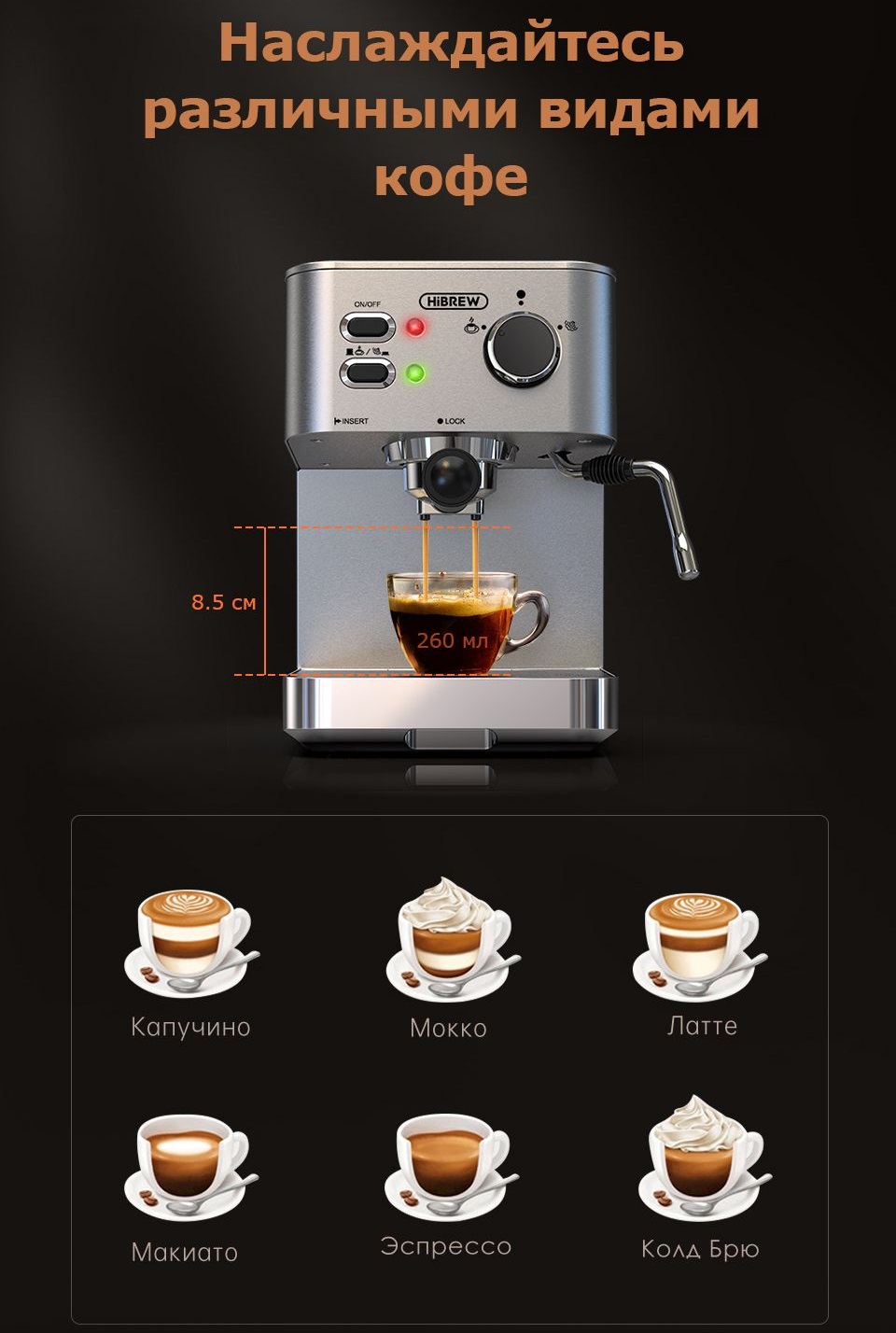 Наслаждайтесь различными видами кофе

ON/OFF

HiBREW

INSERT

LOCK

8.5 см

260 мл

Капучино

Мокко

Латте

Макиато

Эспрессо

Колд Брю