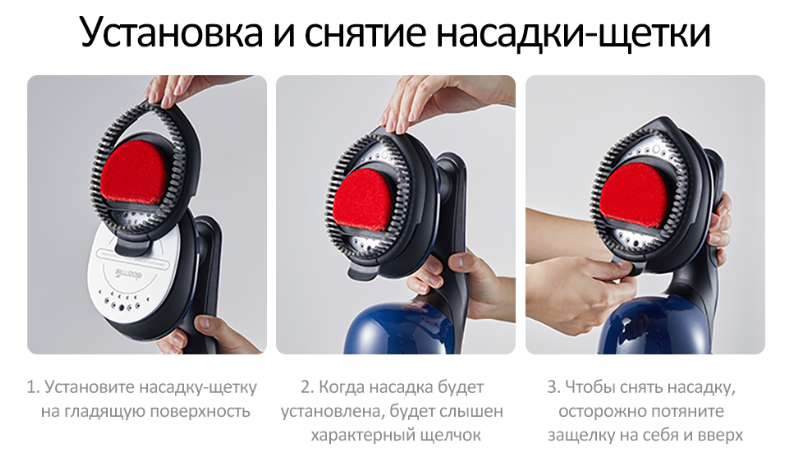 Установка и снятие насадки-щетки

1. Установите насадку-щетку на гладящую поверхность

2. Когда насадка будет установлена, будет слышен характерный щелчок

3. Чтобы снять насадку, осторожно потяните защелку на себя и вверх