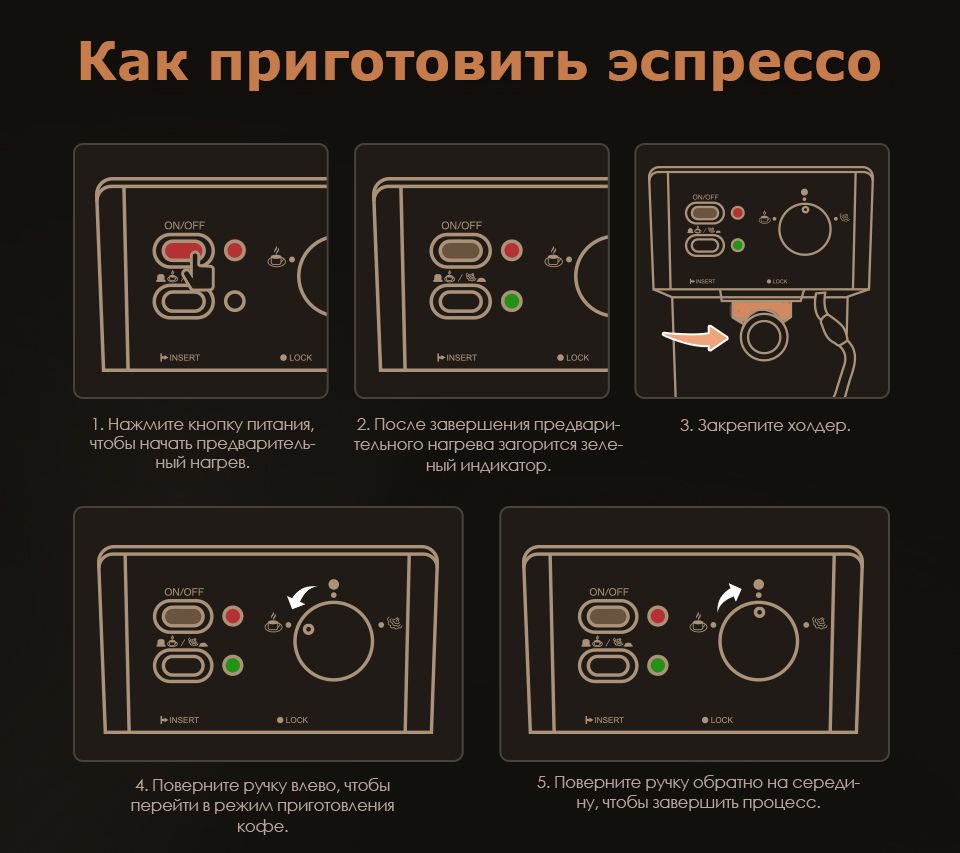 Как приготовить эспрессо

ON/OFF

INSERT

LOCK

1. Нажмите кнопку питания, чтобы начать предварительный нагрев.

ON/OFF

INSERT

LOCK

2. После завершения предварительного нагрева загорится зеленый индикатор.

ON/OFF

INSERT

LOCK

3. Закрепите холдер.

ON/OFF

INSERT

LOCK

4. Поверните ручку влево, чтобы перейти в режим приготовления кофе.

ON/OFF

INSERT

LOCK

5. Поверните ручку обратно на середину, чтобы завершить процесс.