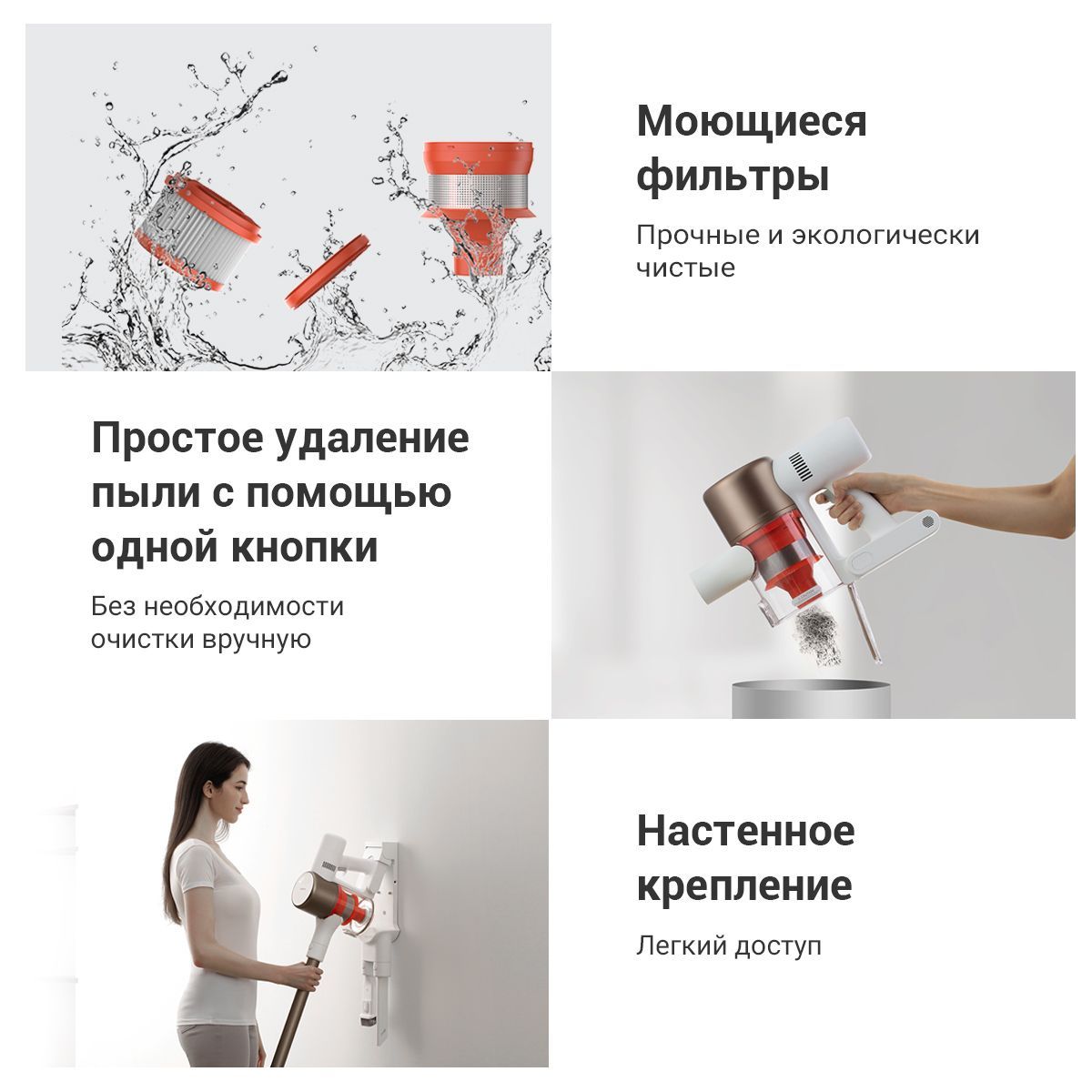 Моющиеся фильтры

Прочные и экологически чистые

Простое удаление пыли с помощью одной кнопки

Без необходимости очистки вручную

Настенное крепление

Легкий доступ