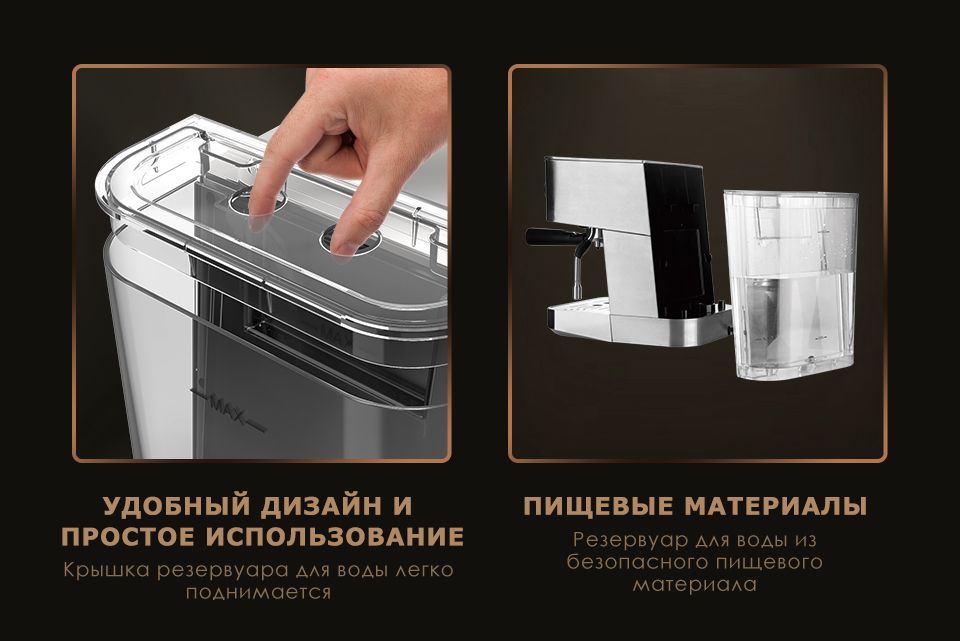 MAX

УДОБНЫЙ ДИЗАЙН И ПРОСТОЕ ИСПОЛЬЗОВАНИЕ

Крышка резервуара для воды легко поднимается

ПИЩЕВЫЕ МАТЕРИАЛЫ

Резервуар для воды из безопасного пищевого материала