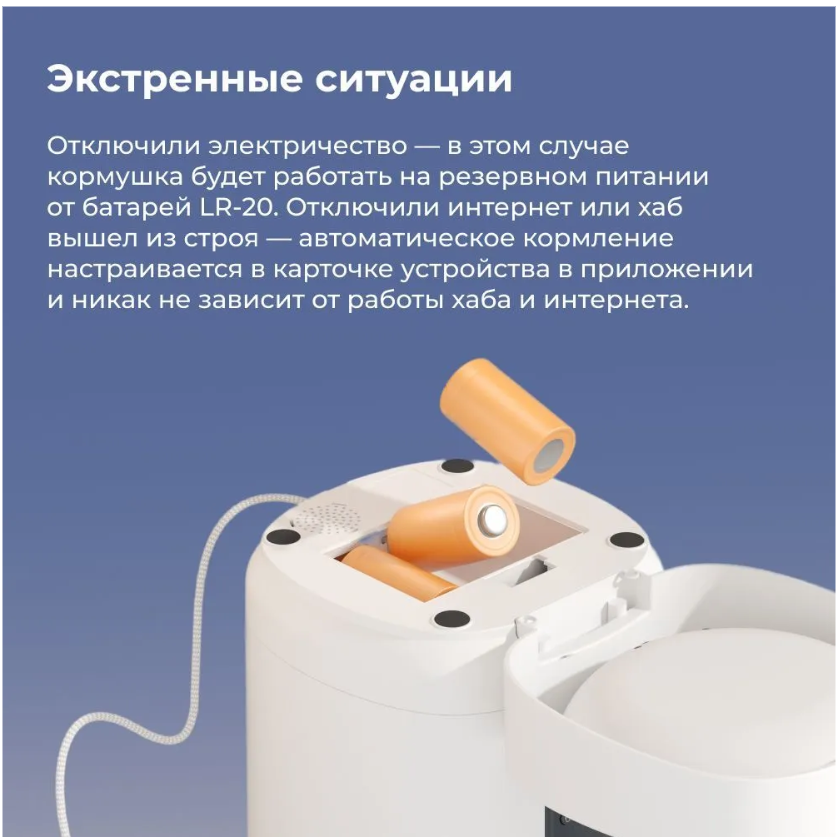 Экстренные ситуации

Отключили электричество — в этом случае кормушка будет работать на резервном питании от батарей LR-20. Отключили интернет или хаб вышел из строя — автоматическое кормление настраивается в карточке устройства в приложении и никак не зависит от работы хаба и интернета.