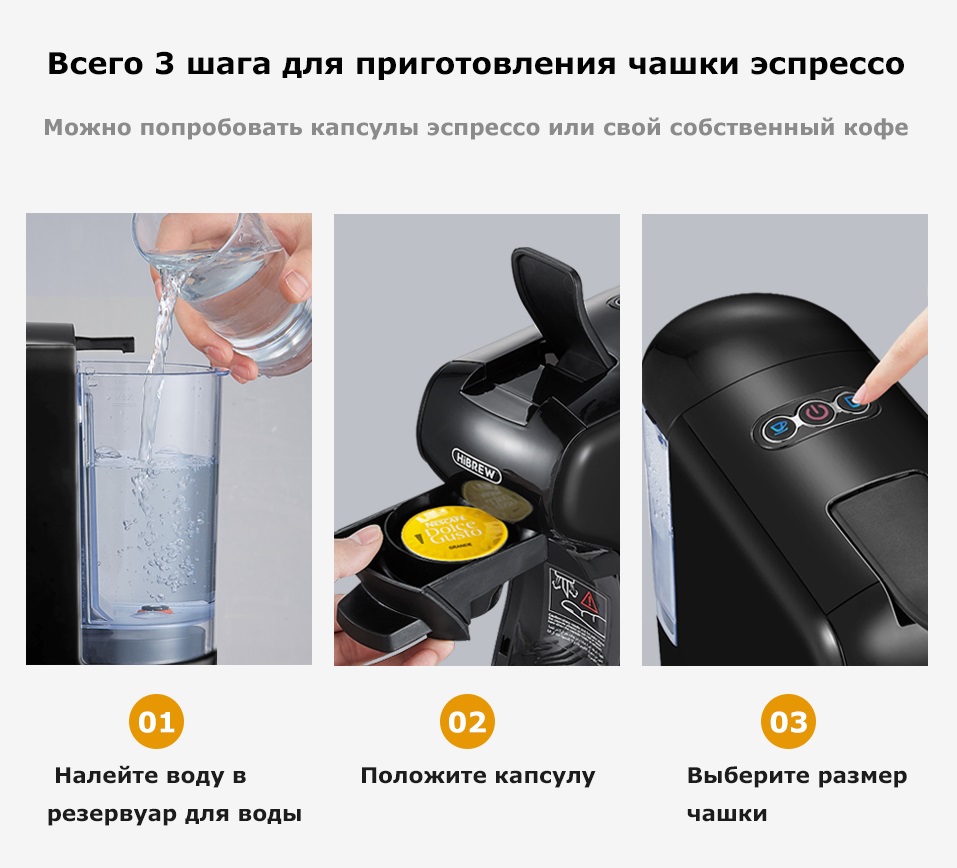 Всего 3 шага для приготовления чашки эспрессо

Можно попробовать капсулы эспрессо или свой собственный кофе

HiBREW

NESCAFÉ Dolce Gusto

01

Налейте воду в резервуар для воды

02

Положите капсулу

03

Выберите размер чашки