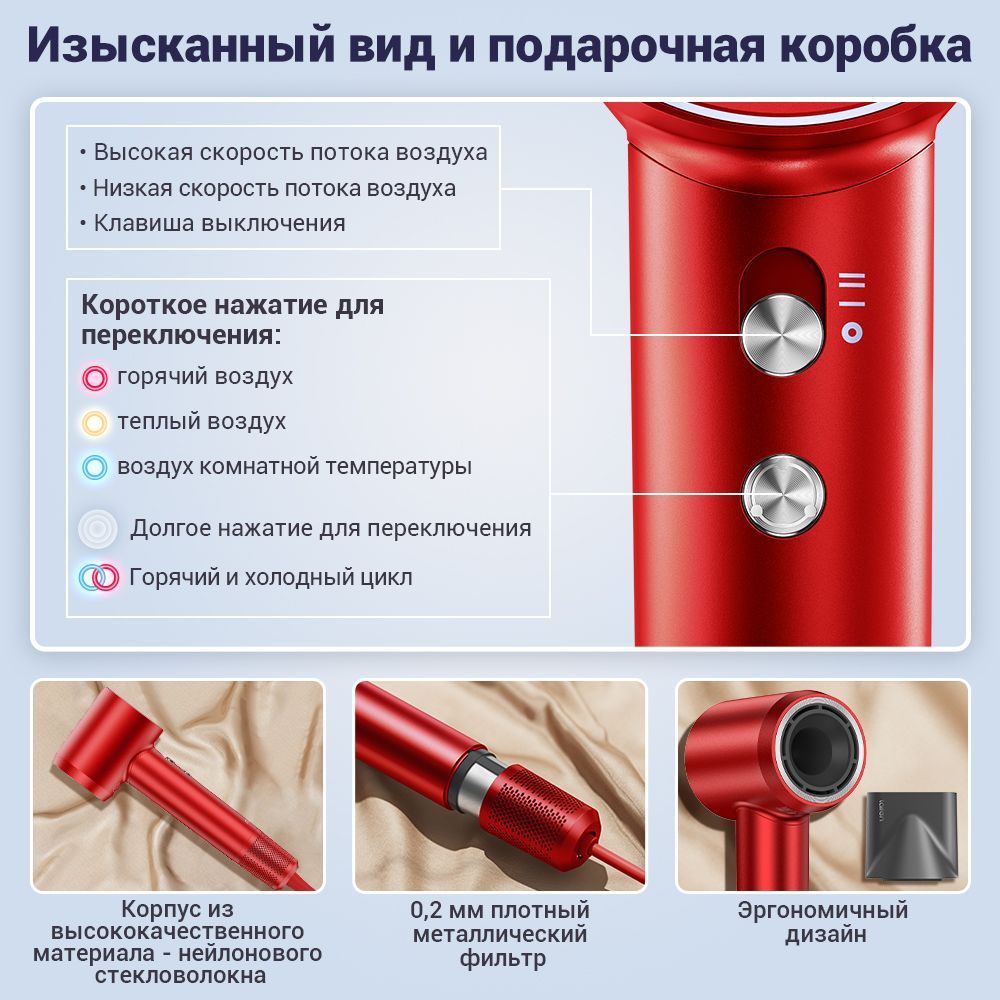 Изысканный вид и подарочная коробка

• Высокая скорость потока воздуха
• Низкая скорость потока воздуха
• Клавиша выключения

Короткое нажатие для переключения:
горячий воздух
теплый воздух
воздух комнатной температуры
Долгое нажатие для переключения
Горячий и холодный цикл

Корпус из высококачественного материала - нейлонового стекловолокна

0,2 мм плотный металлический фильтр

Эргономичный дизайн