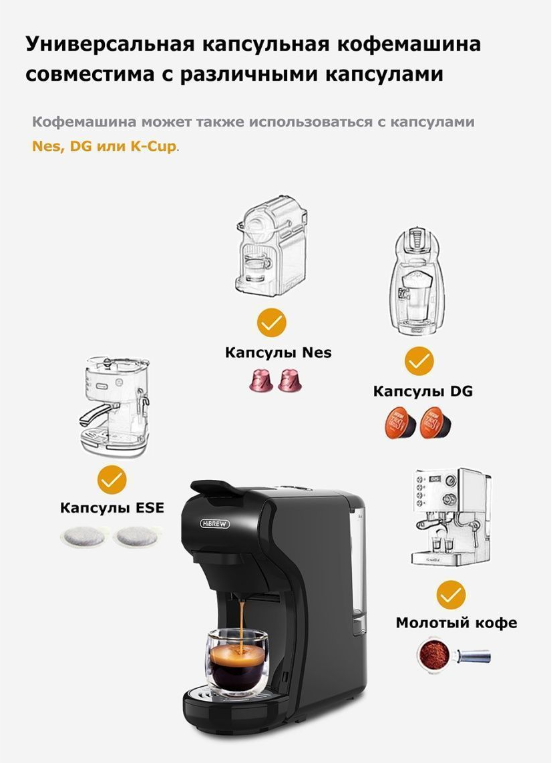 Универсальная капсульная кофемашина совместима с различными капсулами

Кофемашина может также использоваться с капсулами Nes, DG или K-Cup.

Капсулы Nes

Капсулы DG

Капсулы ESE

HiBREW

Молотый кофе