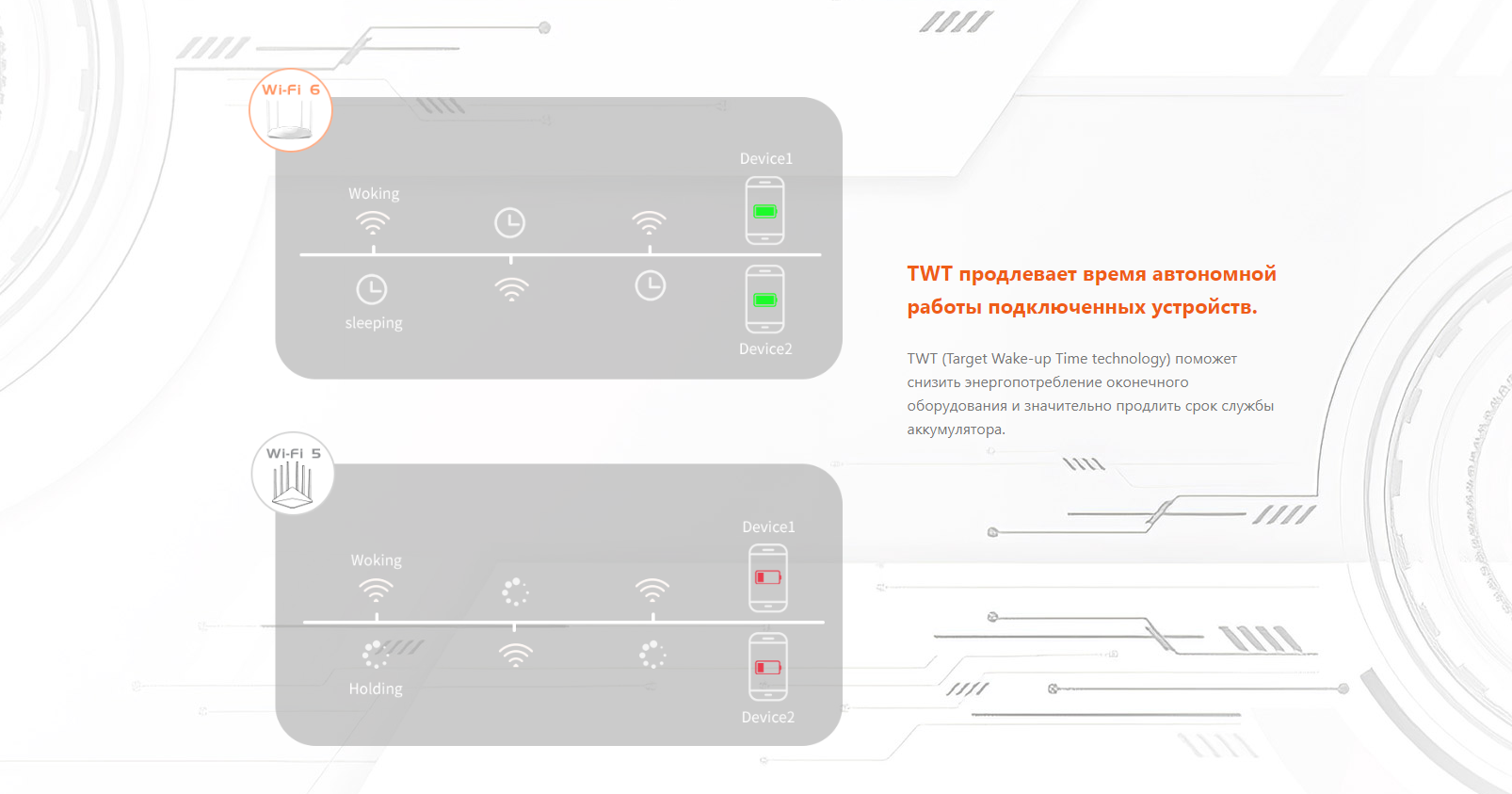 Wi-Fi 6

Device1

Woking

sleeping

Device2

Wi-Fi 5

Device1

Woking

Holding

Device2

TWT продлевает время автономной работы подключенных устройств.

TWT (Target Wake-up Time technology) поможет снизить энергопотребление оконечного оборудования и значительно продлить срок службы аккумулятора.