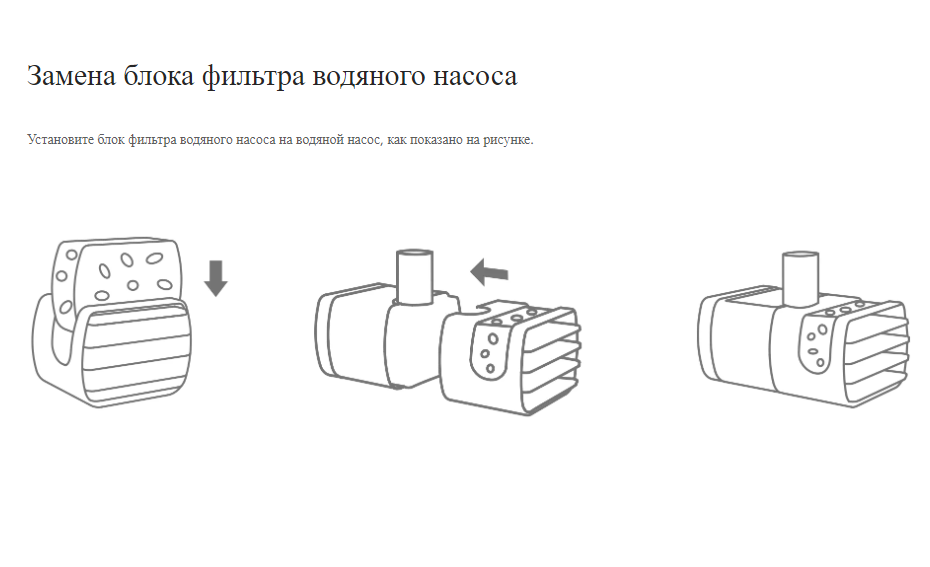 Замена блока фильтра водяного насоса

Установите блок фильтра водяного насоса на водяной насос, как показано на рисунке.