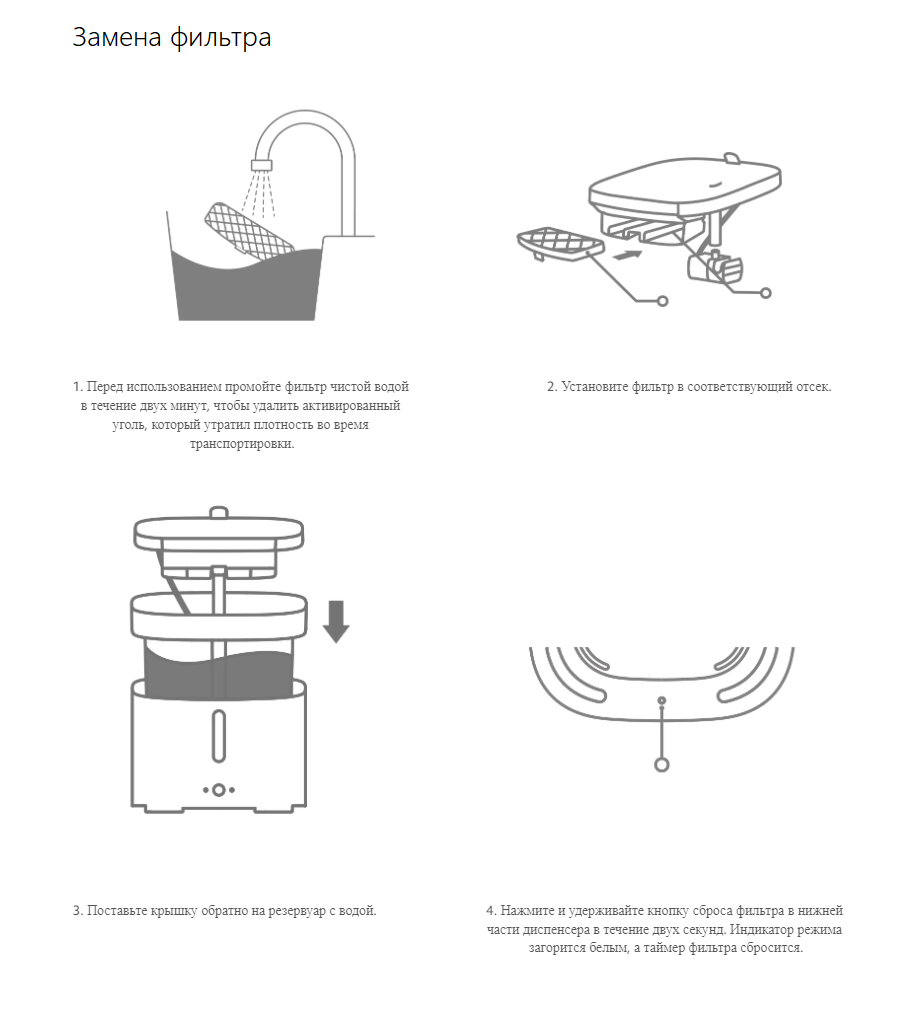 Замена фильтра

1. Перед использованием промойте фильтр чистой водой в течение двух минут, чтобы удалить активированный уголь, который утратил плотность во время транспортировки.

2. Установите фильтр в соответствующий отсек.

3. Поставьте крышку обратно на резервуар с водой.

4. Нажмите и удерживайте кнопку сброса фильтра в нижней части диспенсера в течение двух секунд. Индикатор режима загорится белым, а таймер фильтра сбросится.