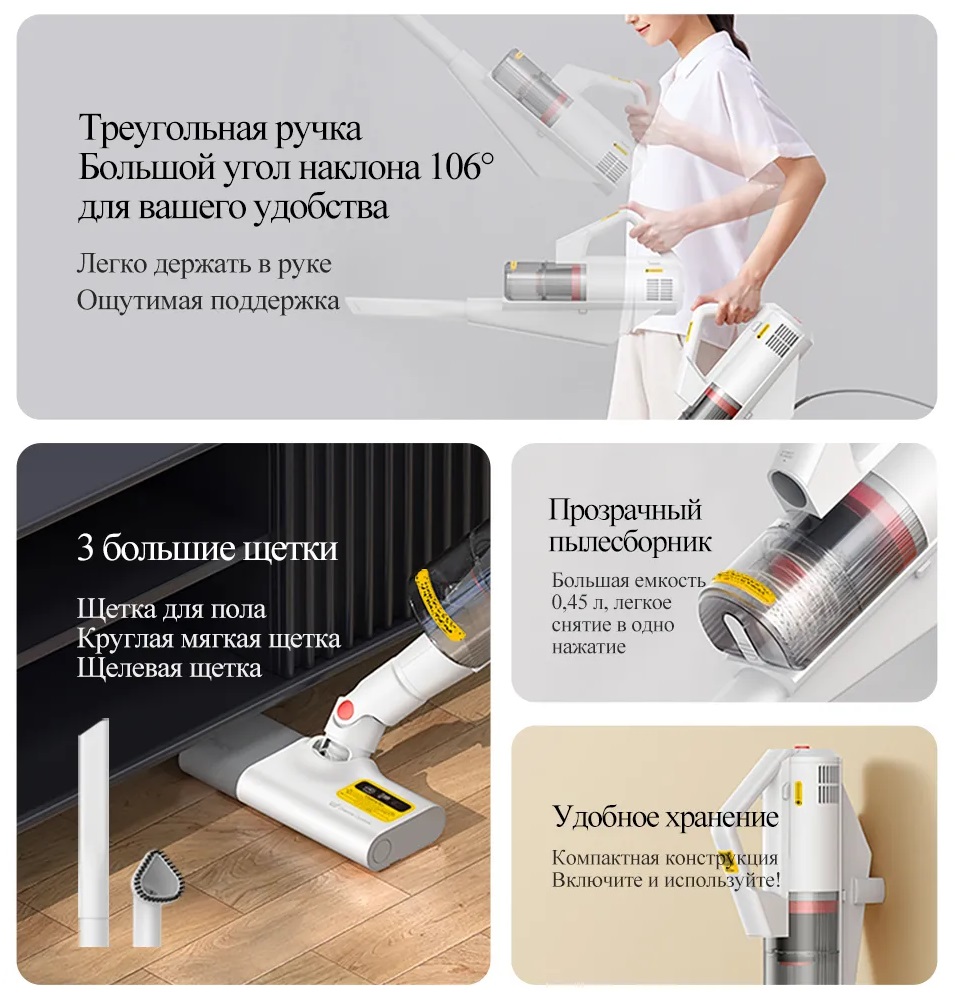 Треугольная ручка
Большой угол наклона 106°
для вашего удобства

Легко держать в руке
Ощутимая поддержка

3 большие щетки

Щетка для пола
Круглая мягкая щетка
Щелевая щетка

Прозрачный пылесборник

Большая емкость 0,45 л, легкое снятие в одно нажатие

Удобное хранение

Компактная конструкция
Включите и используйте!