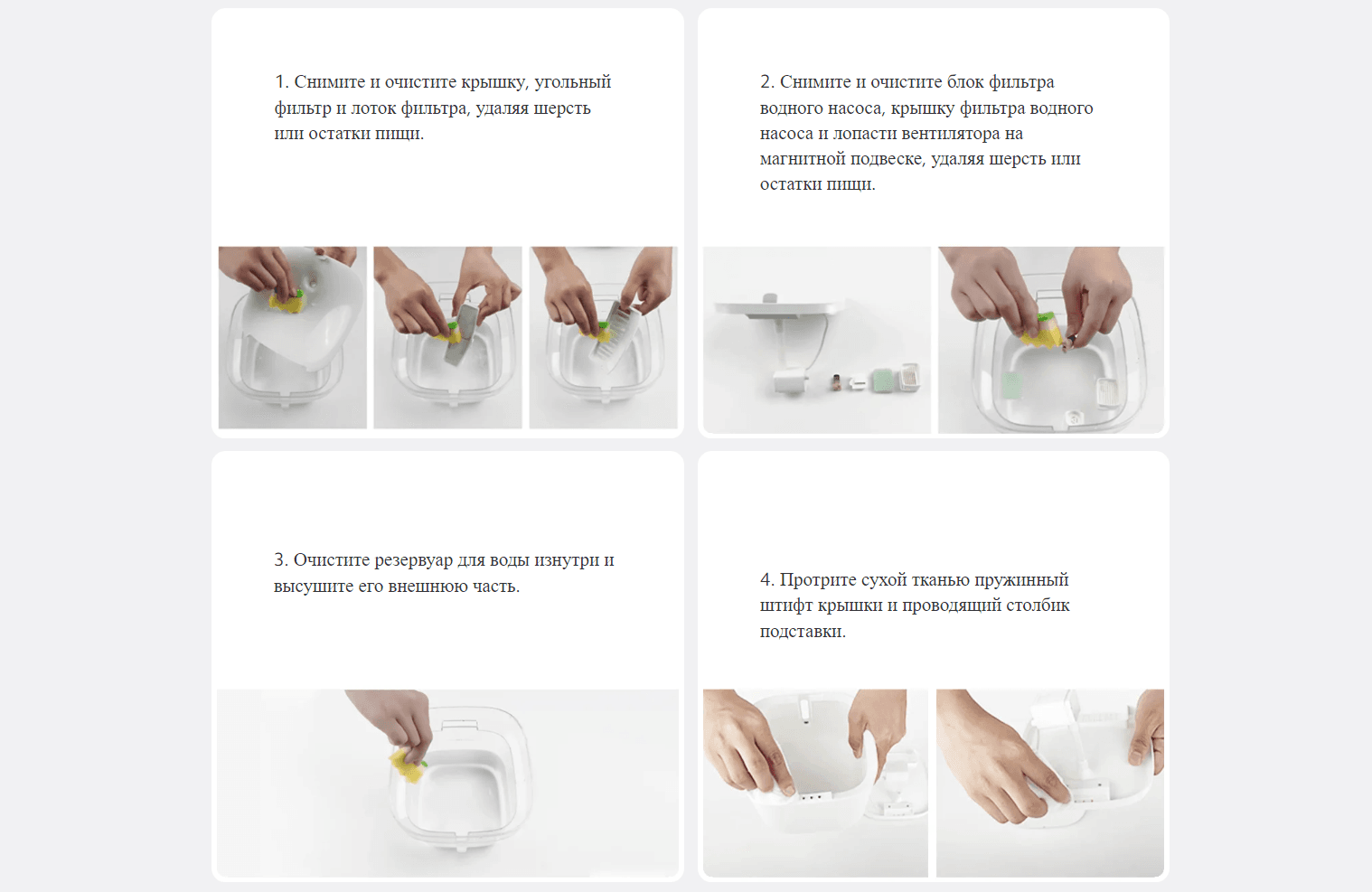 1. Снимите и очистите крышку, угольный фильтр и лоток фильтра, удаляя шерсть или остатки пищи.

2. Снимите и очистите блок фильтра водного насоса, крышку фильтра водного насоса и лопасти вентилятора на магнитной подвеске, удаляя шерсть или остатки пищи.

3. Очистите резервуар для воды изнутри и высушите его внешнюю часть.

4. Протрите сухой тканью пружинный штифт крышки и проводящий столбик подставки.