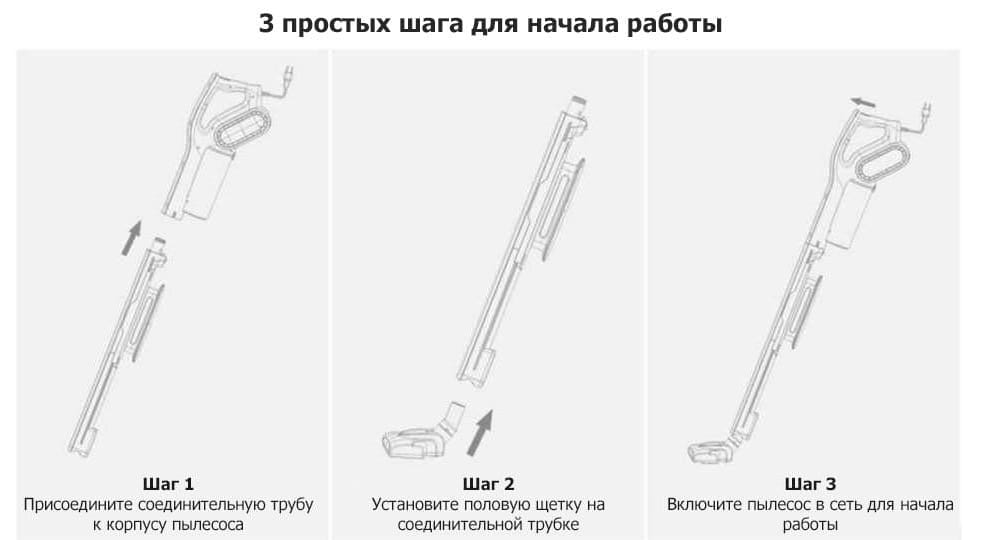 3 простых шага для начала работы

Шаг 1
Присоедините соединительную трубу к корпусу пылесоса

Шаг 2
Установите половую щетку на соединительной трубке

Шаг 3
Включите пылесос в сеть для начала работы