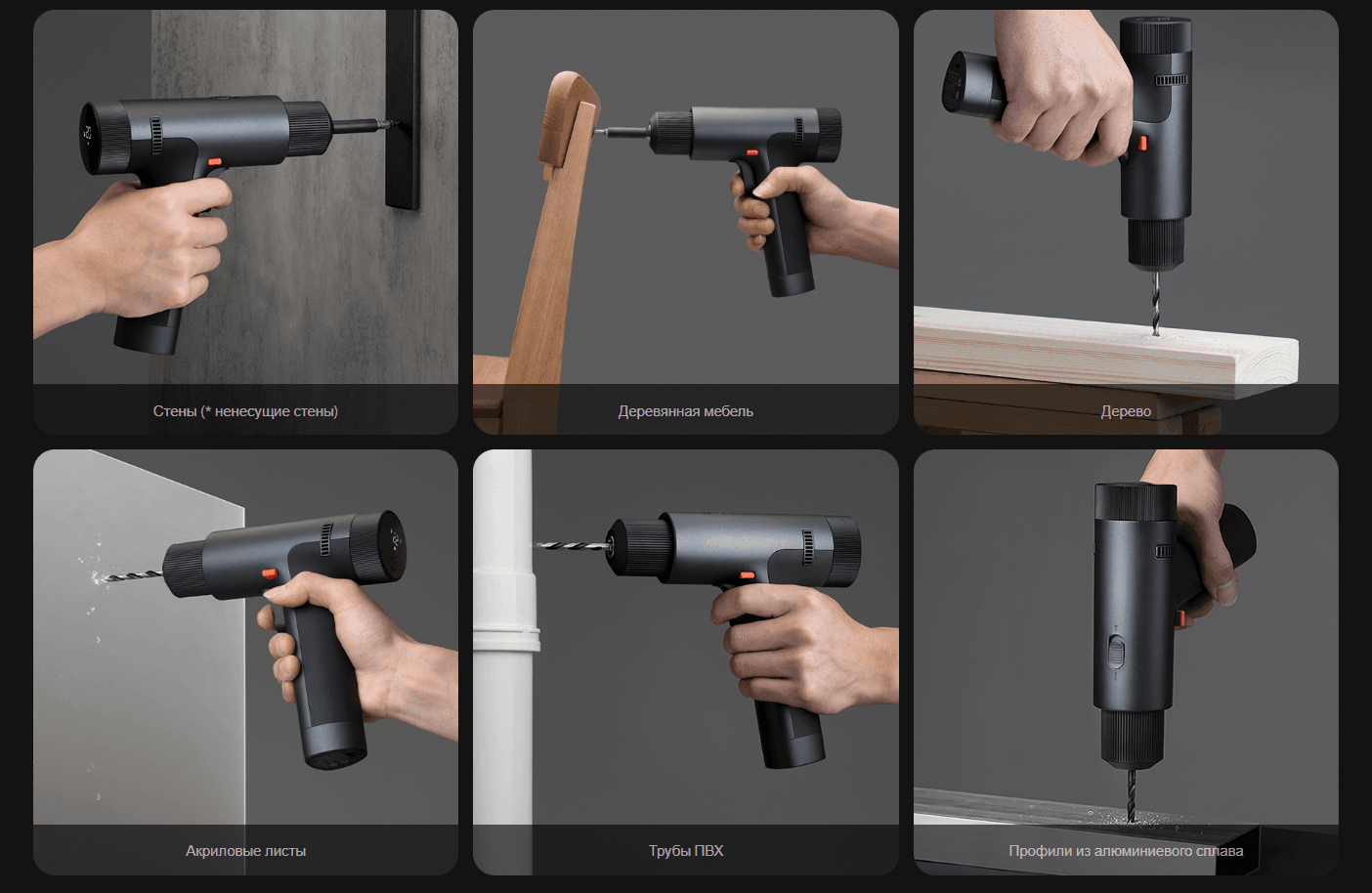 Стены (* ненесущие стены)

Деревянная мебель

Дерево

Акриловые листы

Трубы ПВХ

Профили из алюминиевого сплава