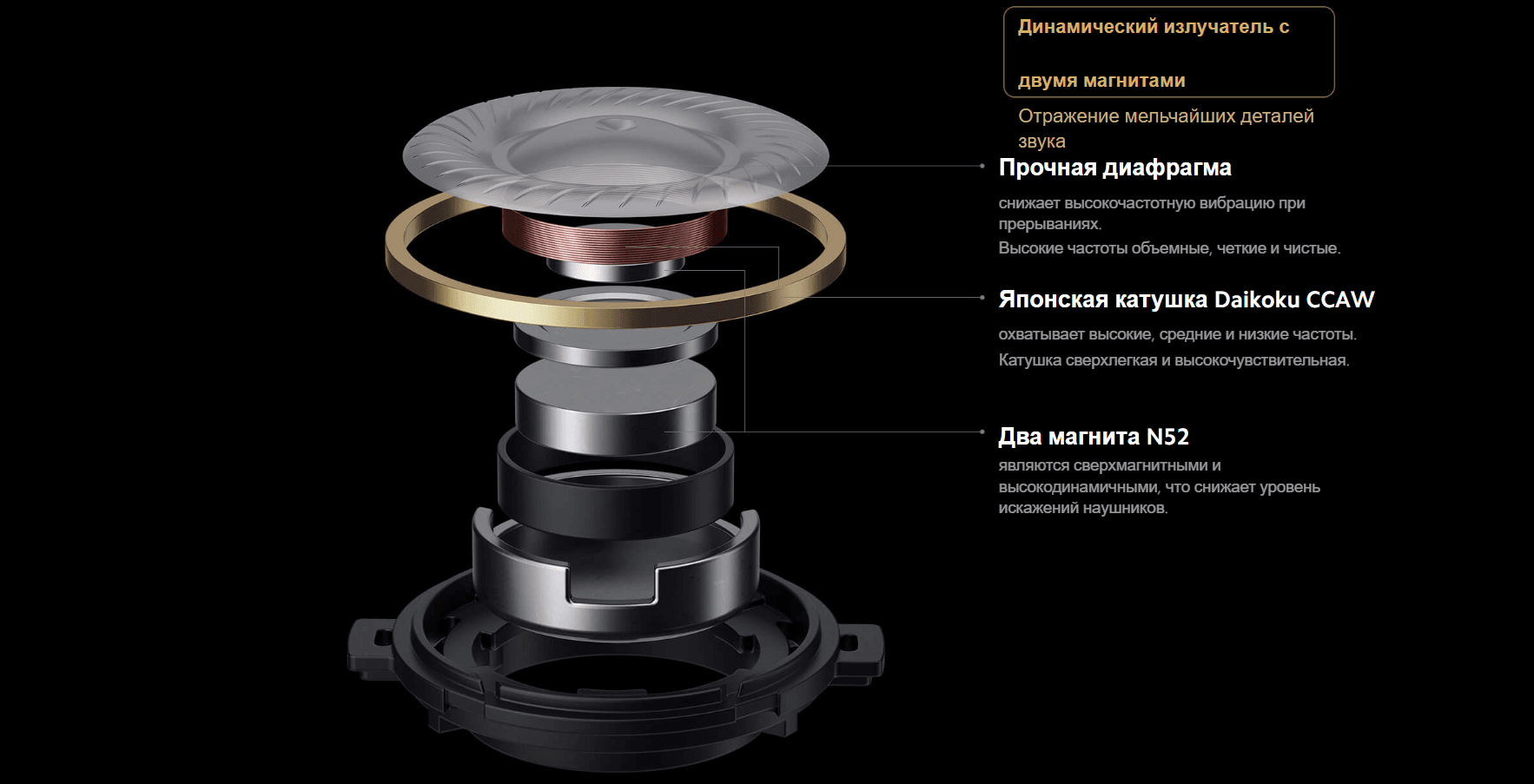 Динамический излучатель с

двумя магнитами

Отражение мельчайших деталей звука

Прочная диафрагма

снижает высокочастотную вибрацию при прерываниях.
Высокие частоты объемные, четкие и чистые.

Японская катушка Daikoku CCAW

охватывает высокие, средние и низкие частоты.
Катушка сверхлегкая и высокочувствительная.

Два магнита N52

являются сверхмагнитными и высокодинамичными, что снижает уровень искажений наушников.