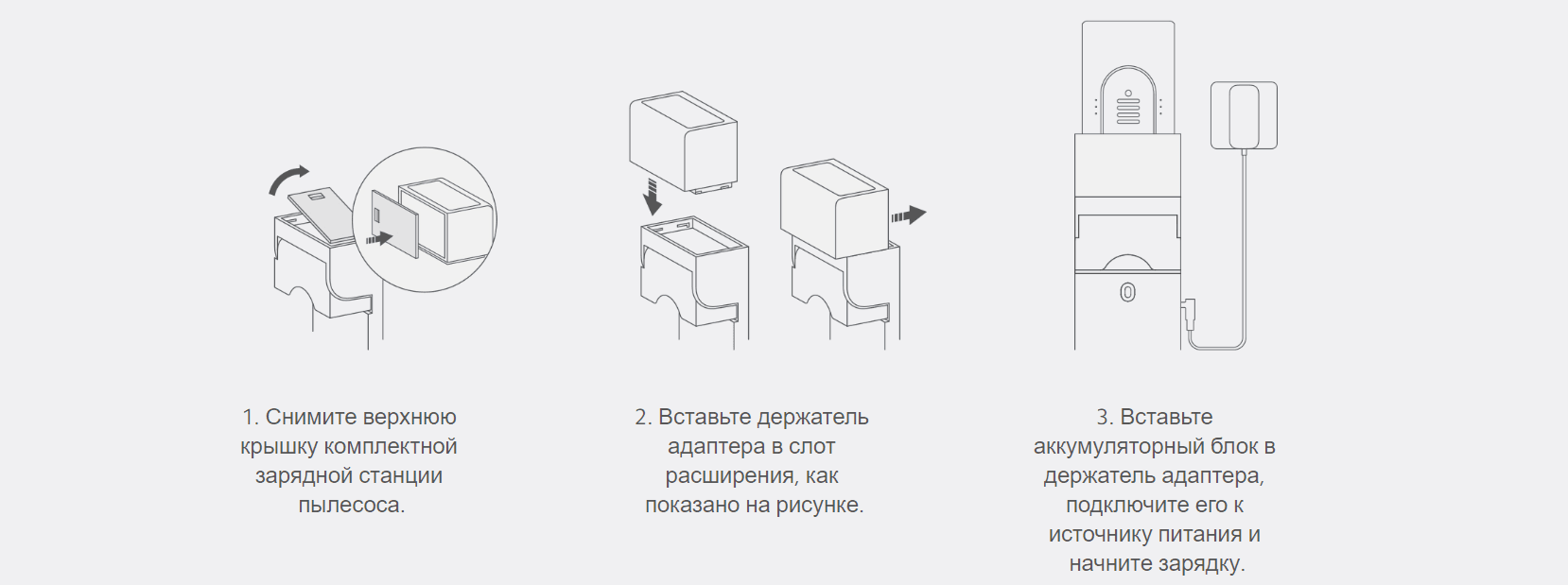 1. Снимите верхнюю крышку комплектной зарядной станции пылесоса.

2. Вставьте держатель адаптера в слот расширения, как показано на рисунке.

3. Вставьте аккумуляторный блок в держатель адаптера, подключите его к источнику питания и начните зарядку.