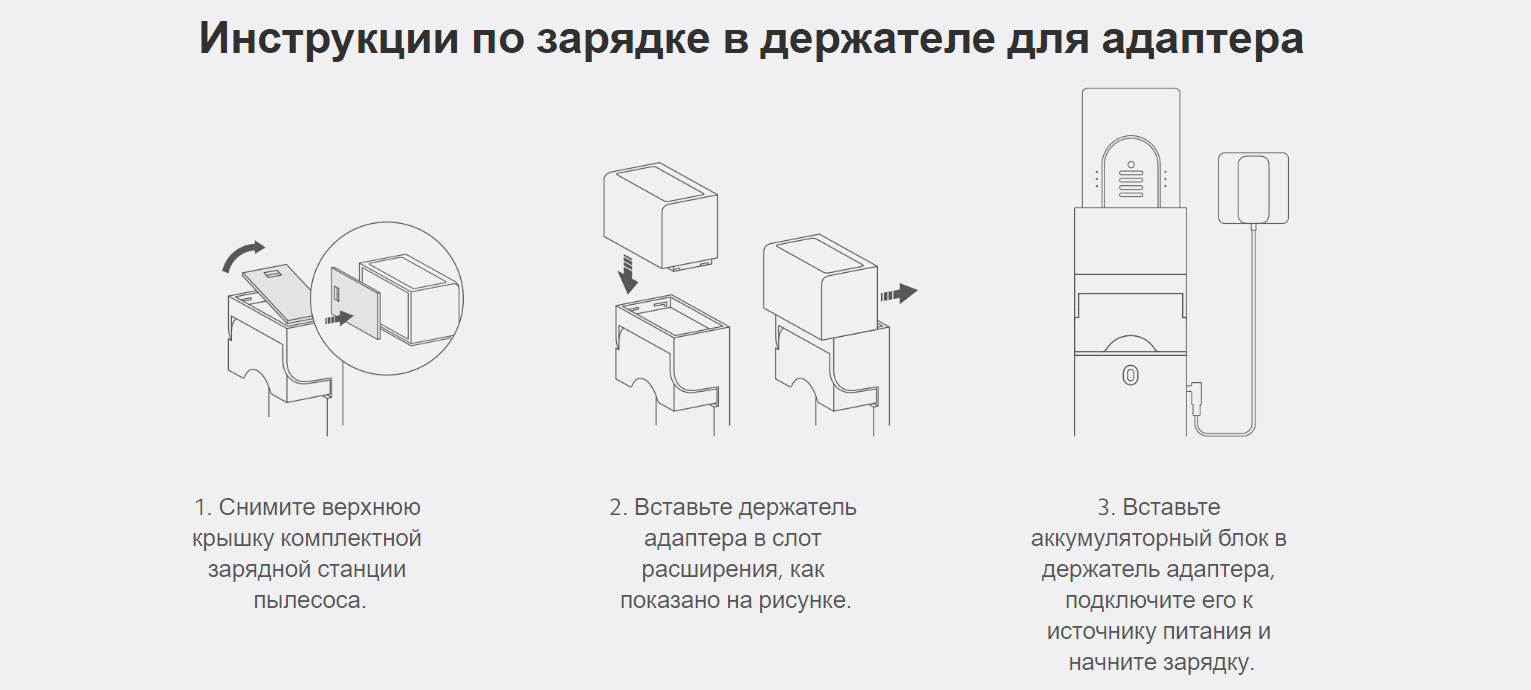 Инструкции по зарядке в держателе для адаптера

1. Снимите верхнюю крышку комплектной зарядной станции пылесоса.

2. Вставьте держатель адаптера в слот расширения, как показано на рисунке.

3. Вставьте аккумуляторный блок в держатель адаптера, подключите его к источнику питания и начните зарядку.